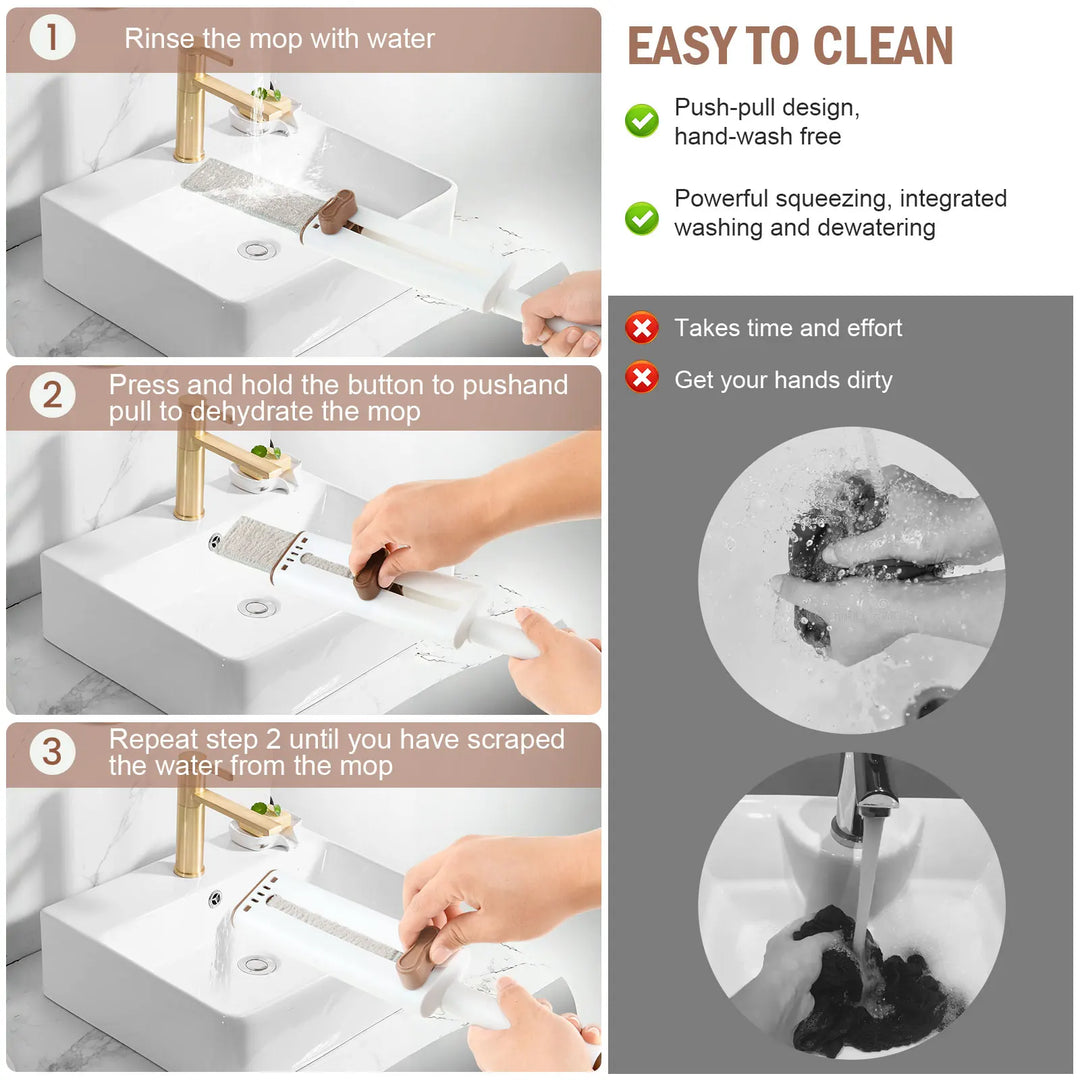 1 Rinse the mop with water

2 Press and hold the button to pushand pull to dehydrate the mop

3 Repeat step 2 until you have scraped the water from the mop

EASY TO CLEAN

Push-pull design, hand-wash free

Powerful squeezing, integrated washing and dewatering

Takes time and effort

Get your hands dirty