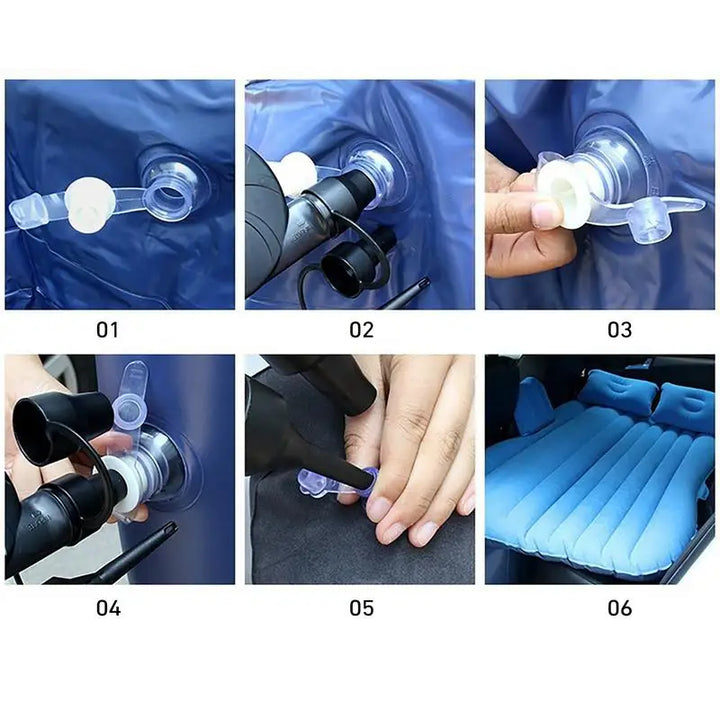 01

02

03

04

05

06