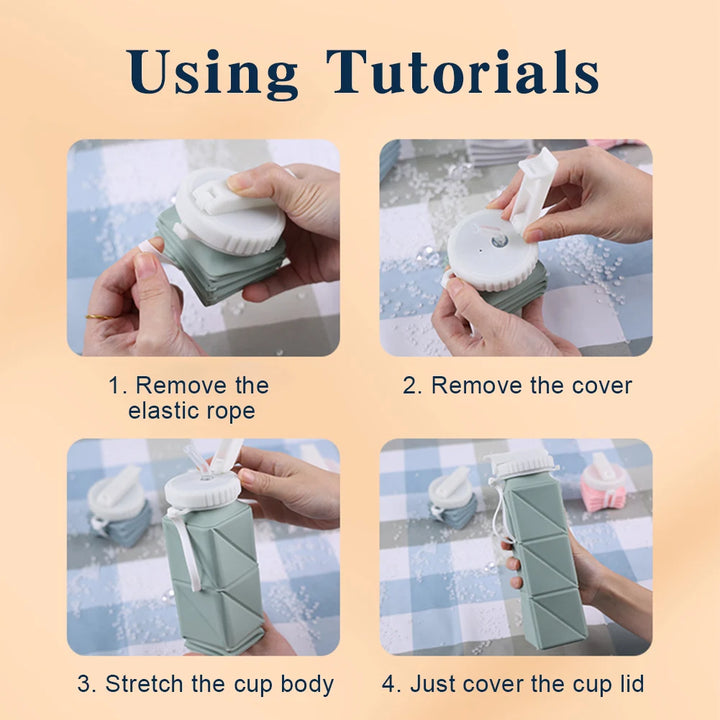 Using Tutorials

1. Remove the elastic rope

2. Remove the cover

3. Stretch the cup body

4. Just cover the cup lid