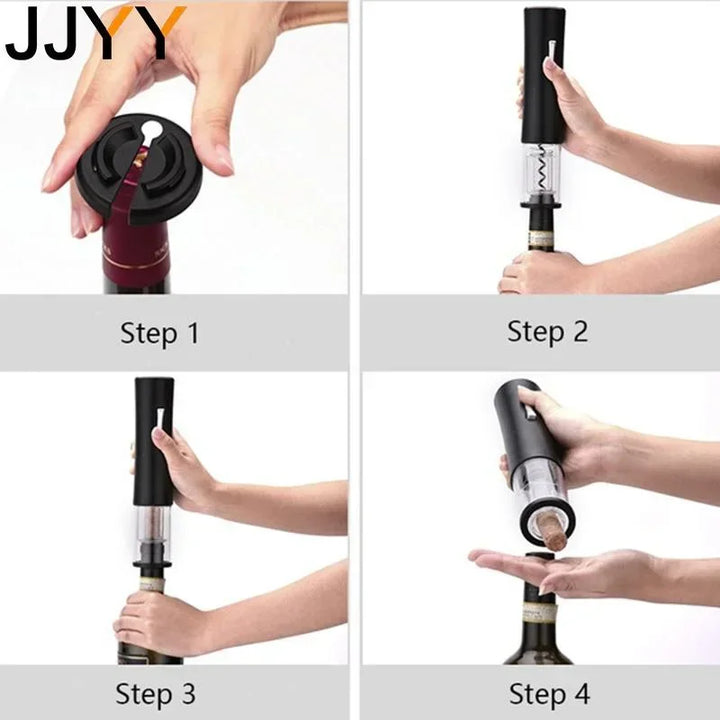 JJYY

Step 1

Step 2

Step 3

Step 4